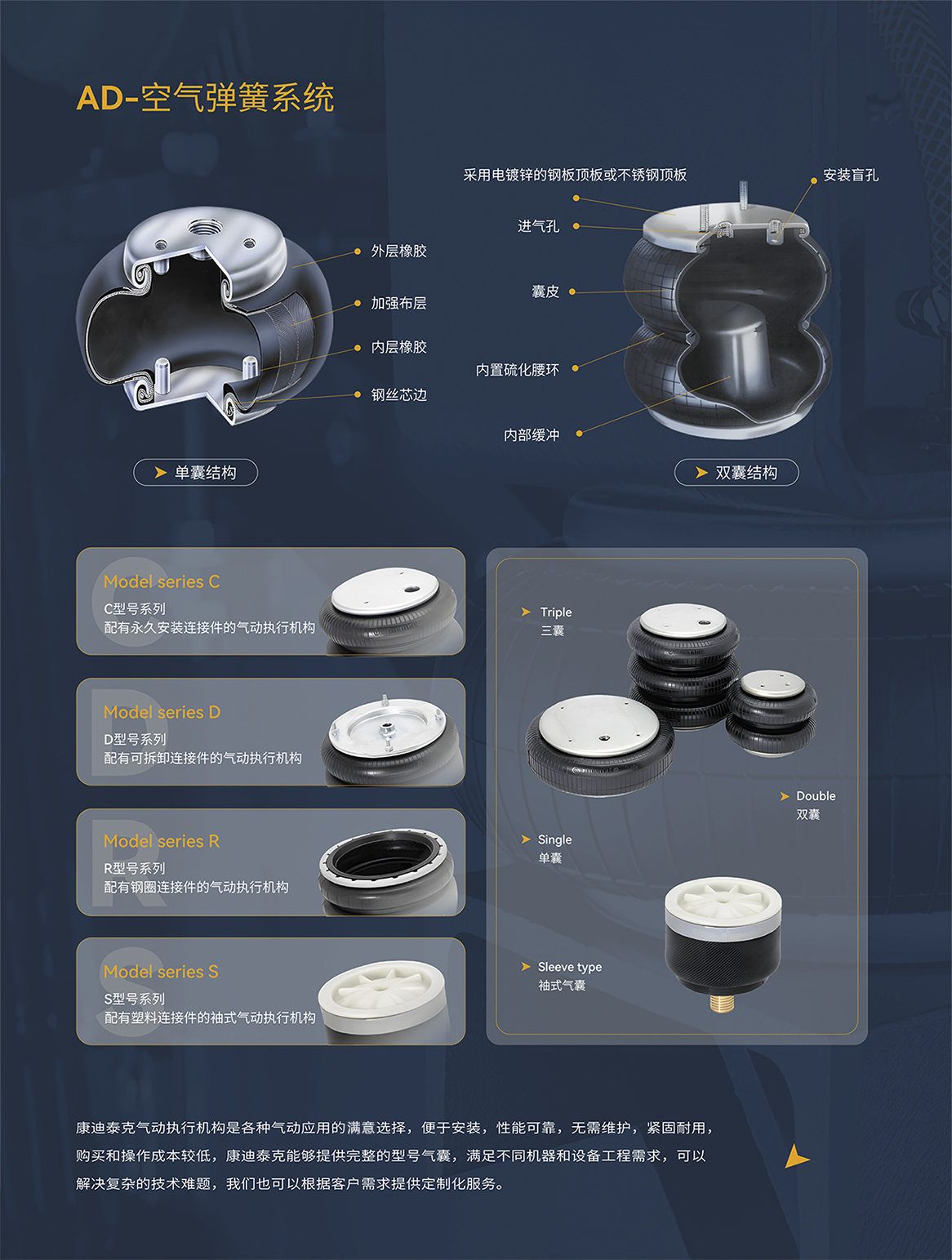 AD-空气弹簧系统

外层橡胶

加强布层

内层橡胶

钢丝芯边

单囊结构

采用电镀锌的钢板顶板或不锈钢顶板

安装盲孔

进气孔

囊皮

内置硫化腰环

内部缓冲

双囊结构

Model series C
C型号系列
配有永久安装连接件的气动执行机构

Model series D
D型号系列
配有可拆卸连接件的气动执行机构

Model series R
R型号系列
配有钢圈连接件的气动执行机构

Model series S
S型号系列
配有塑料连接件的袖式气动执行机构

Triple
三囊

Double
双囊

Single
单囊

Sleeve type
袖式气囊

康迪泰克气动执行机构是各种气动应用的满意选择，便于安装，性能可靠，无需维护，紧固耐用，购买和操作成本较低，康迪泰克能够提供完整的型号气囊，满足不同机器和设备工程需求，可以解决复杂的技术难题，我们也可以根据客户需求提供定制化服务。